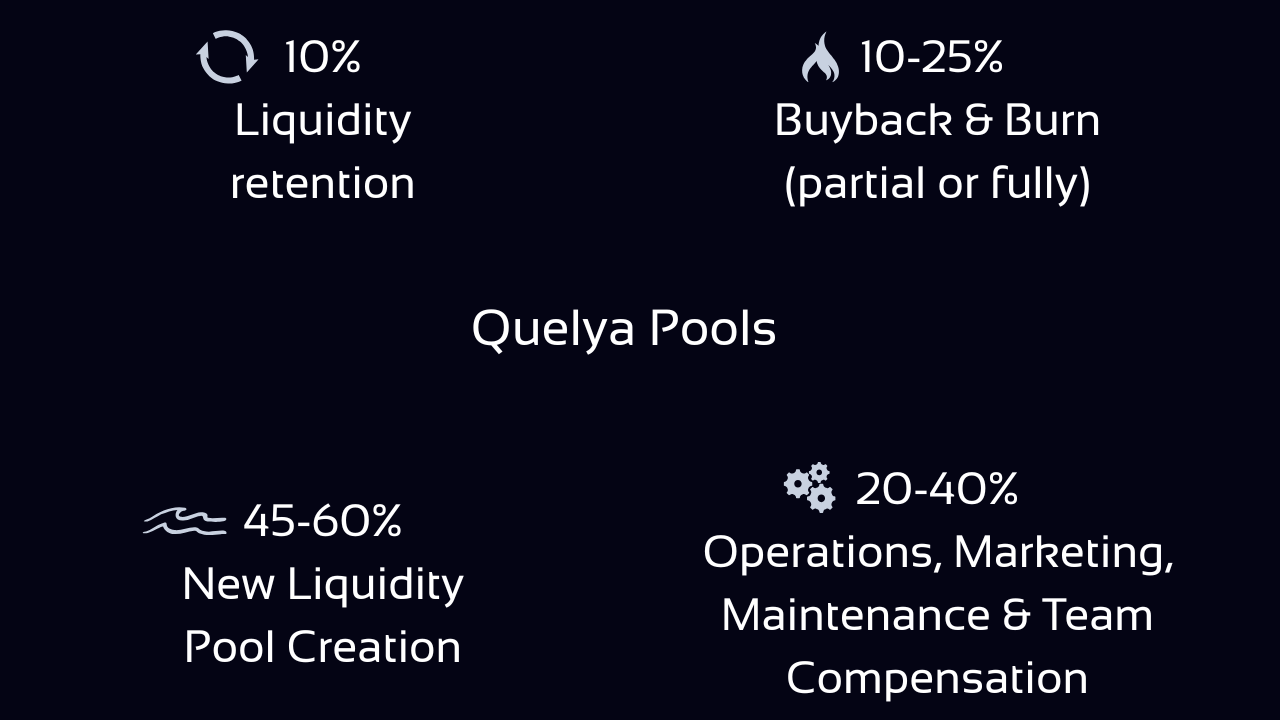 10%
Liquidity retention

10-25%
Buyback & Burn (partial or fully)

Quelya Pools

45-60%
New Liquidity Pool Creation

20-40%
Operations, Marketing, Maintenance & Team Compensation